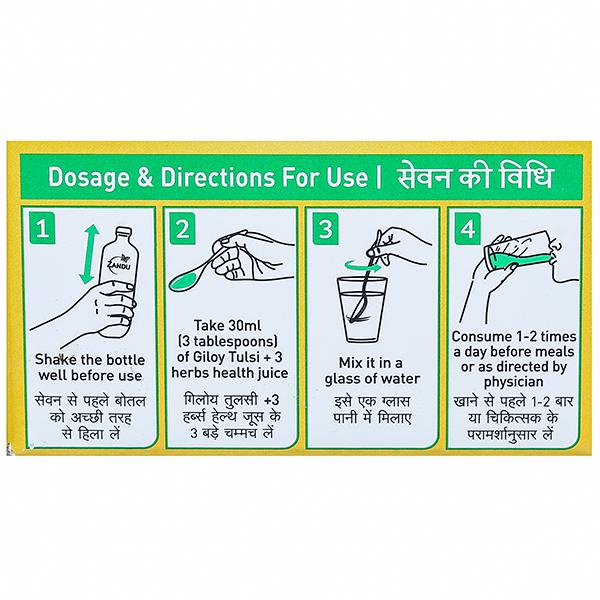 Dosage & Directions For Use | सेवन की विधि

1

ZANDU

Shake the bottle well before use

सेवन से पहले बोतल को अच्छी तरह से हिला लें

2

Take 30ml (3 tablespoons) of Giloy Tulsi + 3 herbs health juice

गिलोय तुलसी +3 हर्ब्स हेल्थ जूस के 3 बड़े चम्मच लें

3

Mix it in a glass of water

इसे एक ग्लास पानी में मिलाए

4

Consume 1-2 times a day before meals or as directed by physician

खाने से पहले 1-2 बार या चिकित्सक के परामर्शानुसार लें