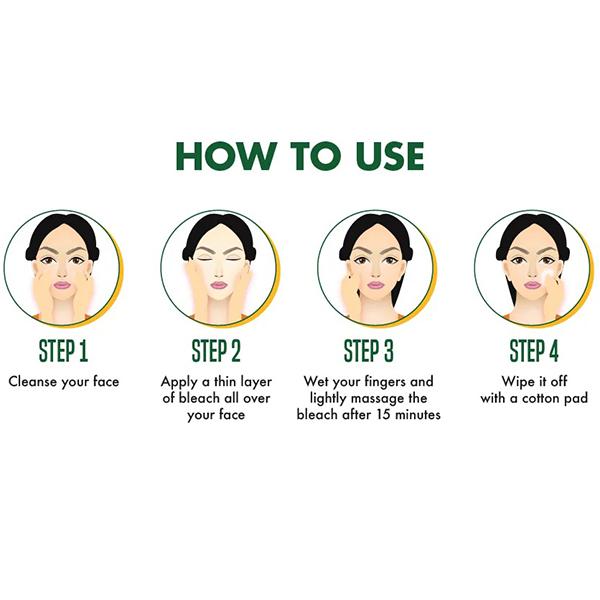 HOW TO USE

STEP 1
Cleanse your face

STEP 2
Apply a thin layer of bleach all over your face

STEP 3
Wet your fingers and lightly massage the bleach after 15 minutes

STEP 4
Wipe it off with a cotton pad