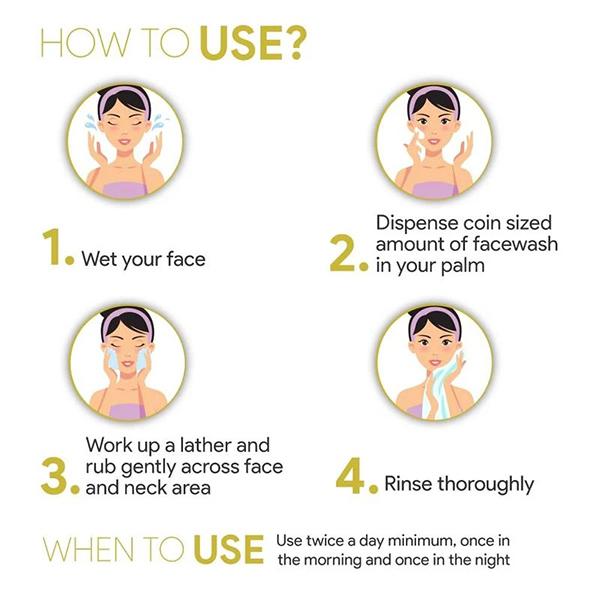 HOW TO USE?

1. Wet your face

2. Dispense coin sized amount of facewash in your palm

3. Work up a lather and rub gently across face and neck area

4. Rinse thoroughly

WHEN TO USE

Use twice a day minimum, once in the morning and once in the night