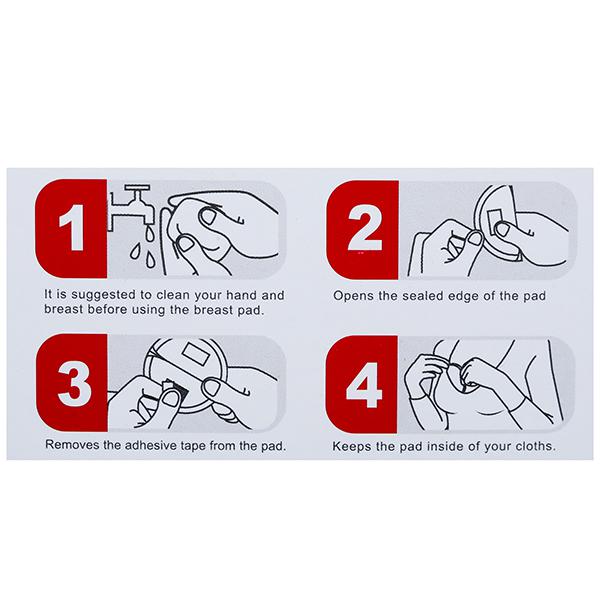 1

It is suggested to clean your hand and breast before using the breast pad.

2

Opens the sealed edge of the pad

3

Removes the adhesive tape from the pad.

4

Keeps the pad inside of your cloths.