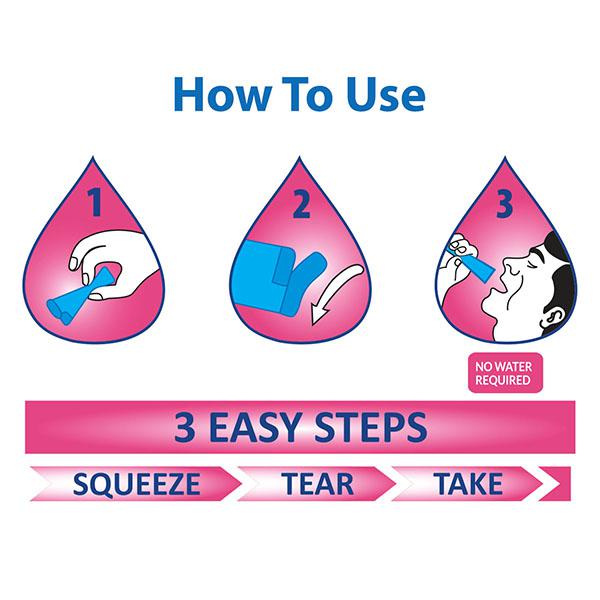 How To Use

1

2

3

NO WATER REQUIRED

3 EASY STEPS

SQUEEZE TEAR TAKE